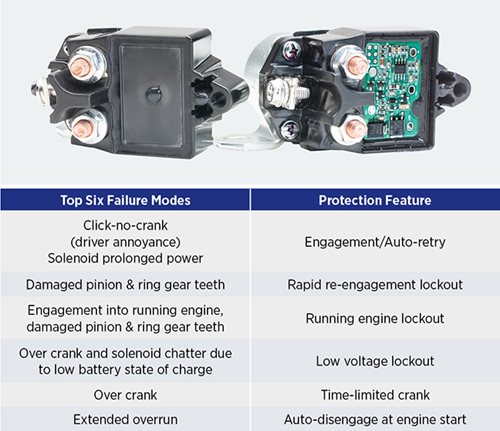 | Top Six Failure Modes | Protection Feature |
|---|---|
| Click-no-crank (driver annoyance) Solenoid prolonged power | Engagement/Auto-retry |
| Damaged pinion & ring gear teeth | Rapid re-engagement lockout |
| Engagement into running engine, damaged pinion & ring gear teeth | Running engine lockout |
| Over crank and solenoid chatter due to low battery state of charge | Low voltage lockout |
| Over crank | Time-limited crank |
| Extended overrun | Auto-disengage at engine start |